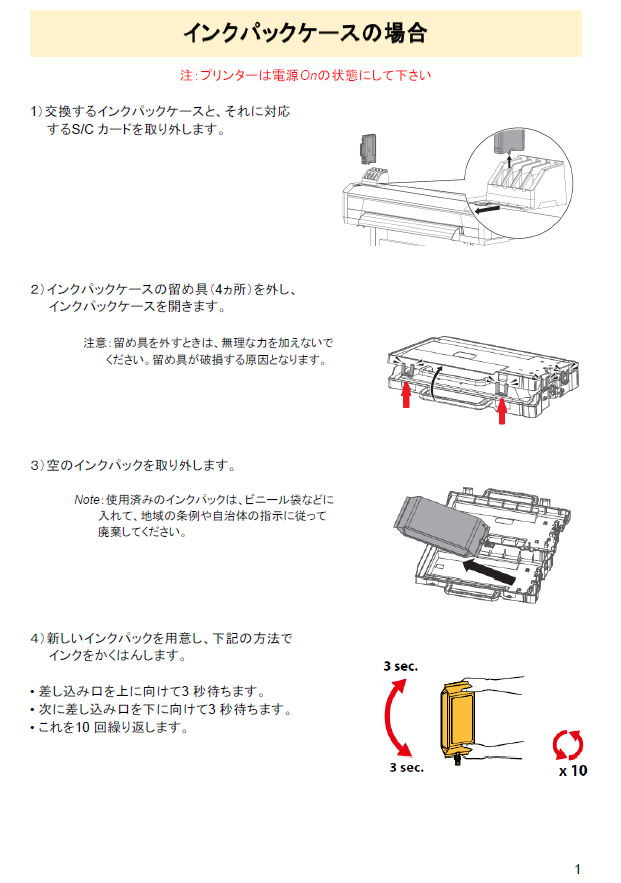 インクパックケースの場合

注：プリンターは電源Onの状態にして下さい

1）交換するインクパックケースと、それに対応するS/C カードを取り外します。

2）インクパックケースの留め具（4ヵ所）を外し、インクパックケースを開きます。

注意：留め具を外すときは、無理な力を加えないでください。留め具が破損する原因となります。

3）空のインクパックを取り外します。

Note：使用済みのインクパックは、ビニール袋などに入れて、地域の条例や自治体の指示に従って廃棄してください。

4）新しいインクパックを用意し、下記の方法でインクをかくはんします。

• 差し込み口を上に向けて3 秒待ちます。
• 次に差し込み口を下に向けて3 秒待ちます。
• これを10 回繰り返します。

3 sec.

3 sec.

x 10

1