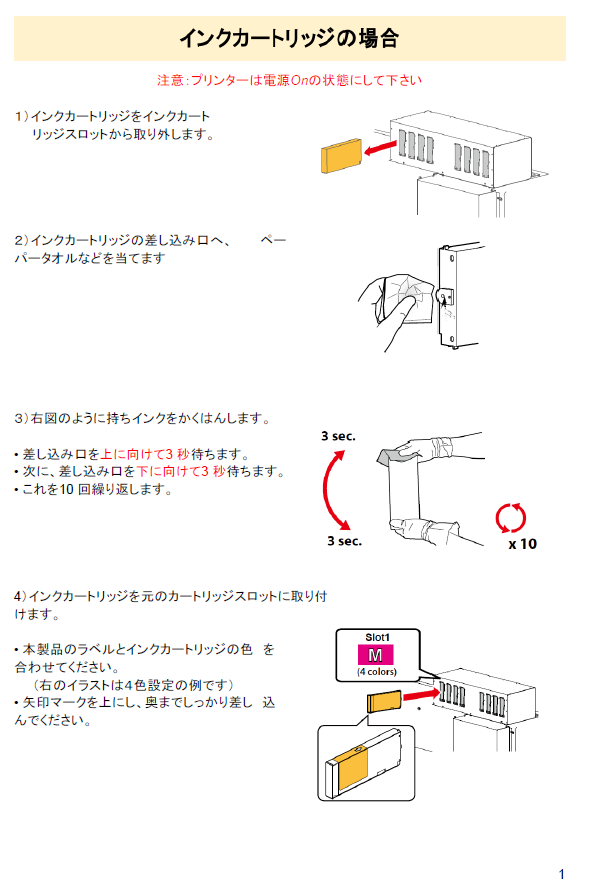 インクカートリッジの場合

注意：プリンターは電源Onの状態にして下さい

1）インクカートリッジをインクカートリッジスロットから取り外します。

2）インクカートリッジの差し込み口へ、　ペーパータオルなどを当てます

3）右図のように持ちインクをかくはんします。

• 差し込み口を上に向けて3 秒待ちます。
• 次に、差し込み口を下に向けて3 秒待ちます。
• これを10 回繰り返します。

3 sec.

3 sec.

x 10

4）インクカートリッジを元のカートリッジスロットに取り付けます。

• 本製品のラベルとインクカートリッジの色　を合わせてください。
（右のイラストは4色設定の例です）
• 矢印マークを上にし、奥までしっかり差し　込んでください。

Slot1
M
(4 colors)

1