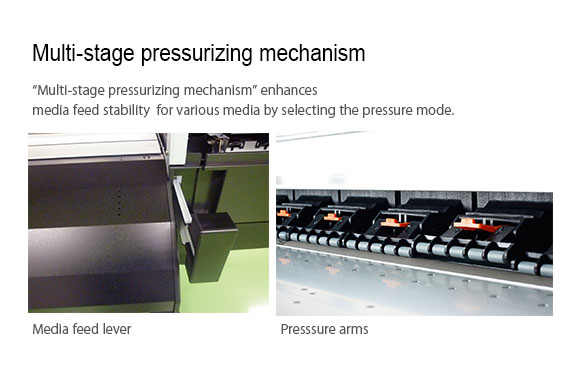 Multi-stage pressurizing mechanism

"Multi-stage pressurizing mechanism" enhances media feed stability for various media by selecting the pressure mode.

Media feed lever

Presssure arms