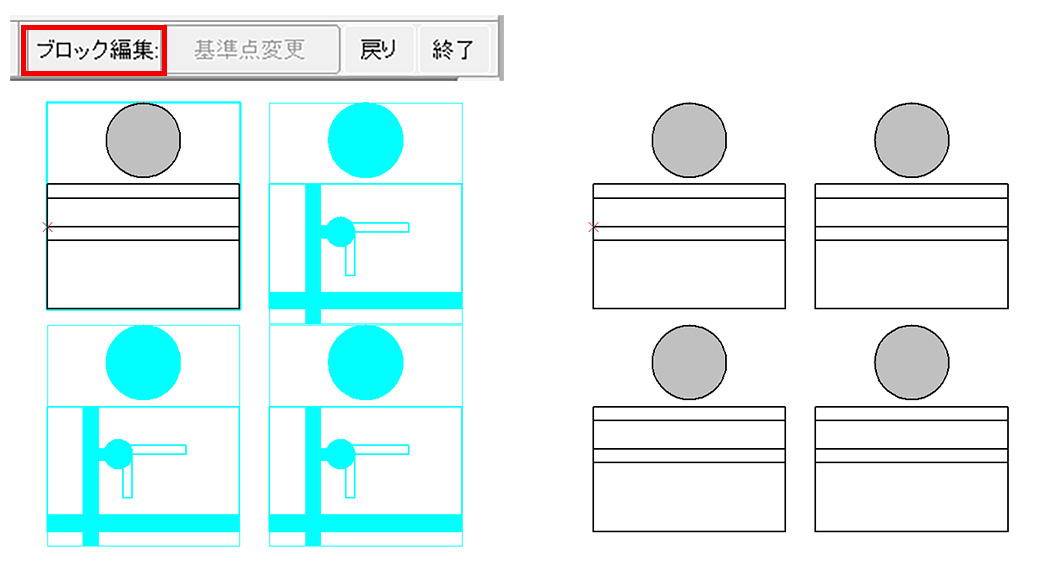 ブロック編集: 基準点変更 戻り 終了